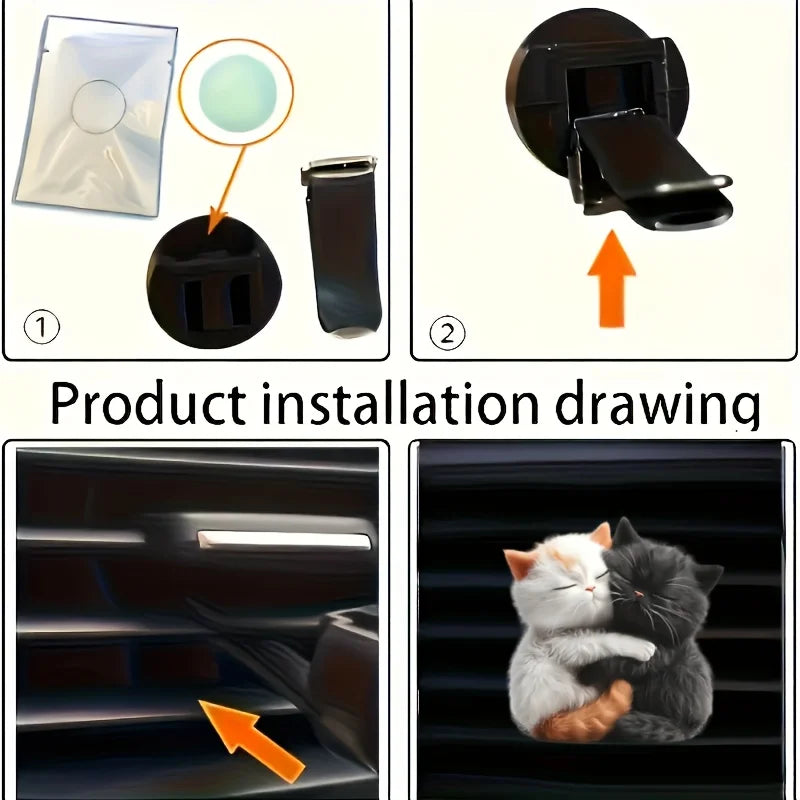 ①

②

Product installation drawing